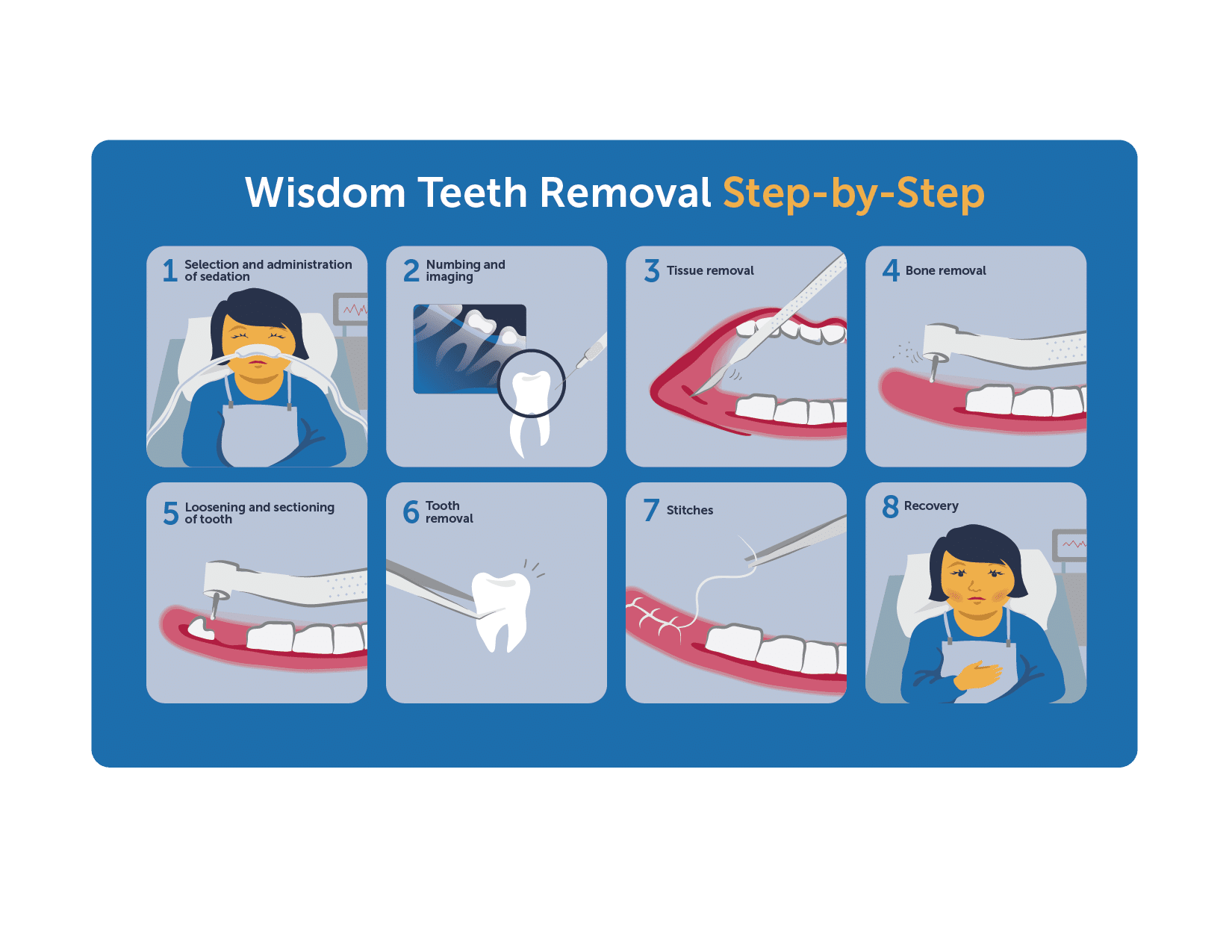 Wisdom Teeth Removal Step-by-Step

1 Selection and administration of sedation

2 Numbing and imaging

3 Tissue removal

4 Bone removal

5 Loosening and sectioning of tooth

6 Tooth removal

7 Stitches

8 Recovery